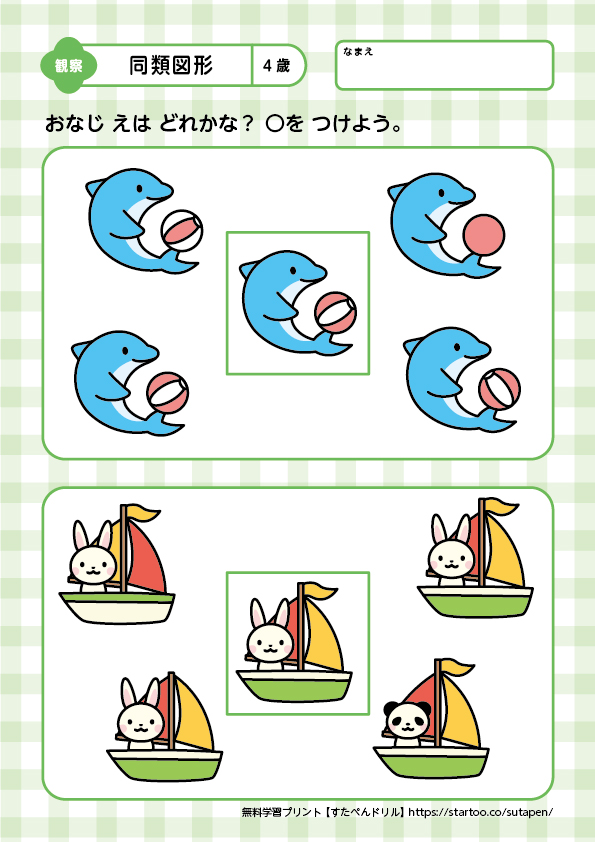 観察 同類図形 4歳

なまえ

おなじ えは どれかな？ ○を つけよう。

無料学習プリント【すたぺんドリル】https://startoo.co/sutapen/